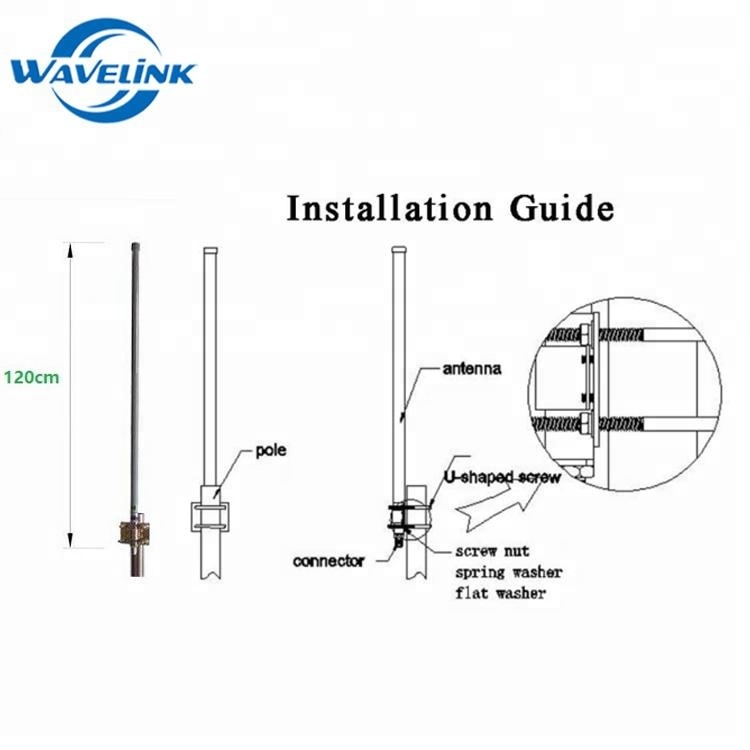 WAVELINK

Installation Guide

120cm

pole

antenna

U-shaped screw

connector

screw nut
spring washer
flat washer